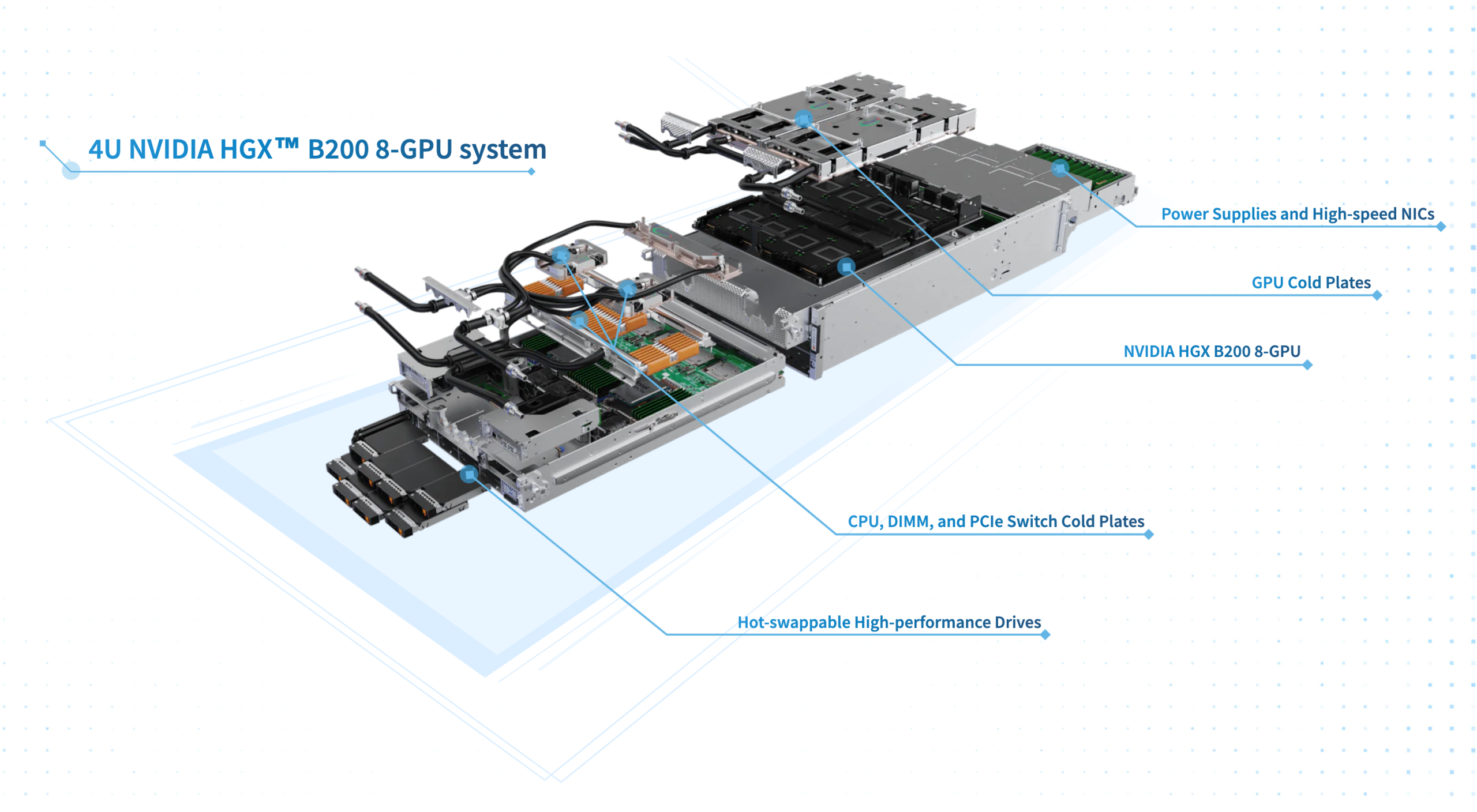 4U NVIDIA HGX™ B200 8-GPU system

Power Supplies and High-speed NICs

GPU Cold Plates

NVIDIA HGX B200 8-GPU

CPU, DIMM, and PCIe Switch Cold Plates

Hot-swappable High-performance Drives